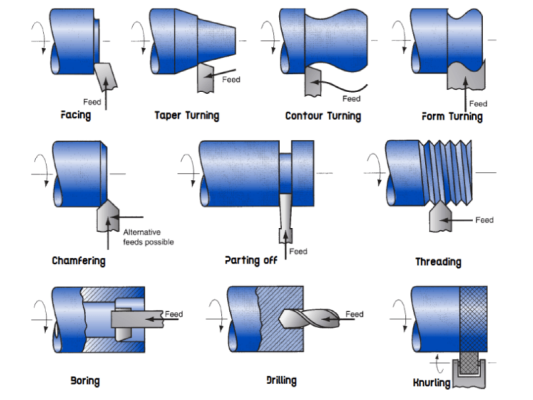 Feed
Facing

Feed
Taper Turning

Feed
Contour Turning

Feed
Form Turning

Alternative feeds possible
Chamfering

Feed
Parting off

Feed
Threading

Feed
Boring

Feed
Drilling

Knurling